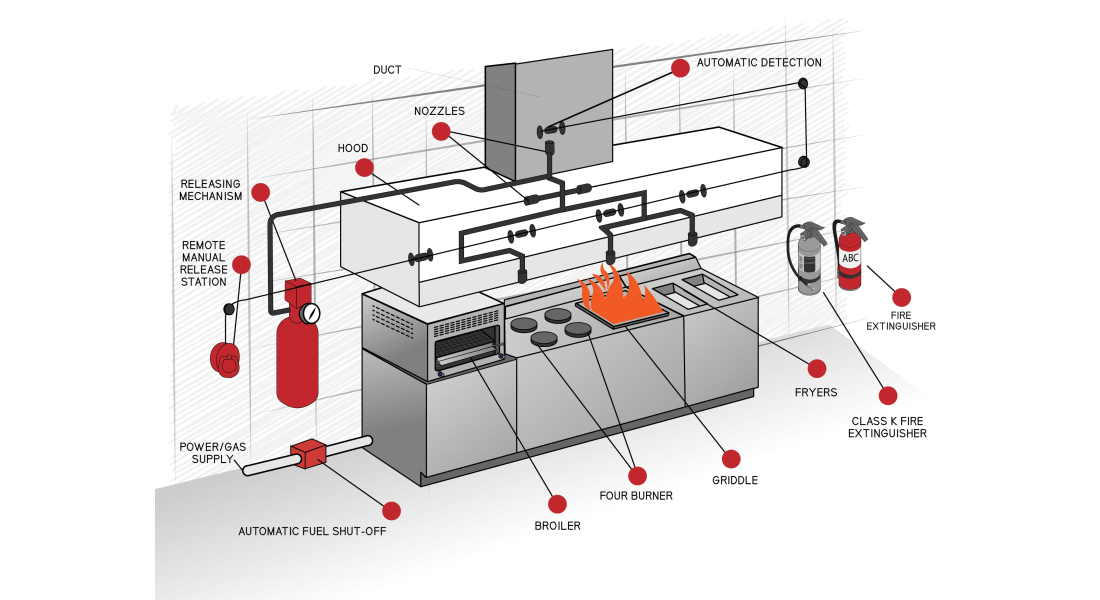 DUCT

AUTOMATIC DETECTION

NOZZLES

HOOD

RELEASING MECHANISM

REMOTE MANUAL RELEASE STATION

ABC

FIRE EXTINGUISHER

FRYERS

CLASS K FIRE EXTINGUISHER

POWER/GAS SUPPLY

GRIDDLE

FOUR BURNER

BROILER

AUTOMATIC FUEL SHUT-OFF